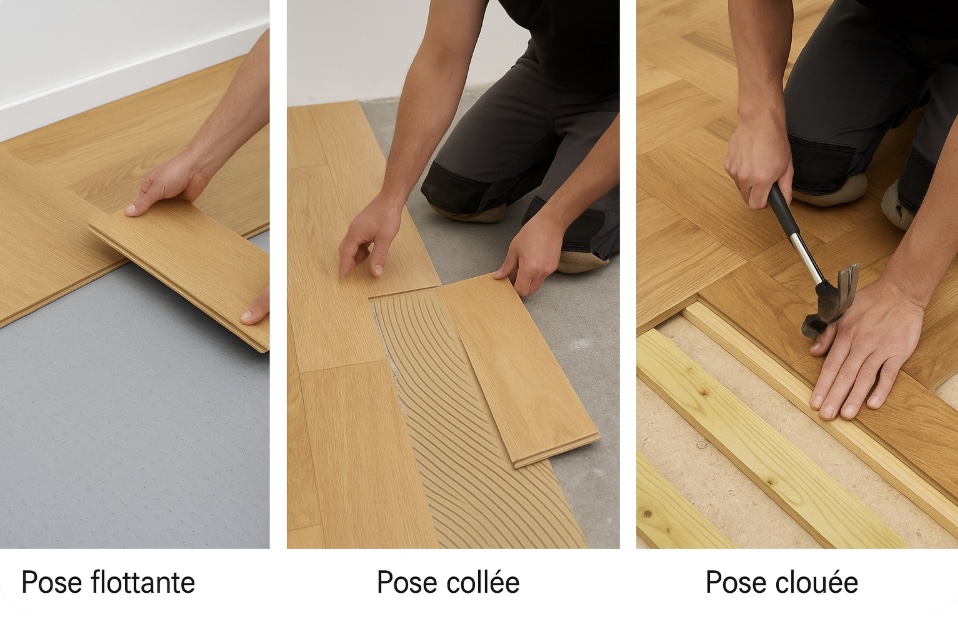 Pose flottante

Pose collée

Pose clouée